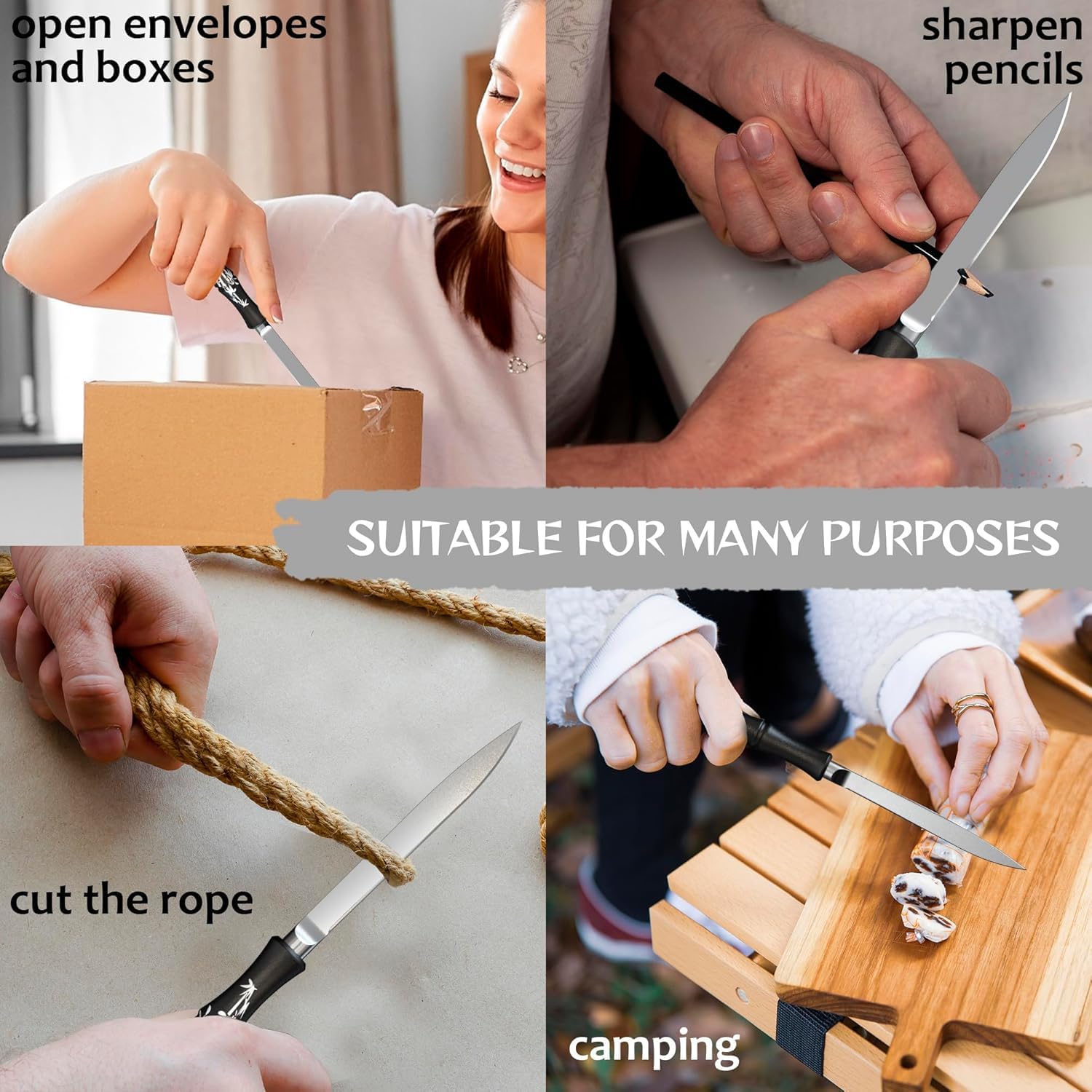 open envelopes and boxes

sharpen pencils

SUITABLE FOR MANY PURPOSES

cut the rope

camping